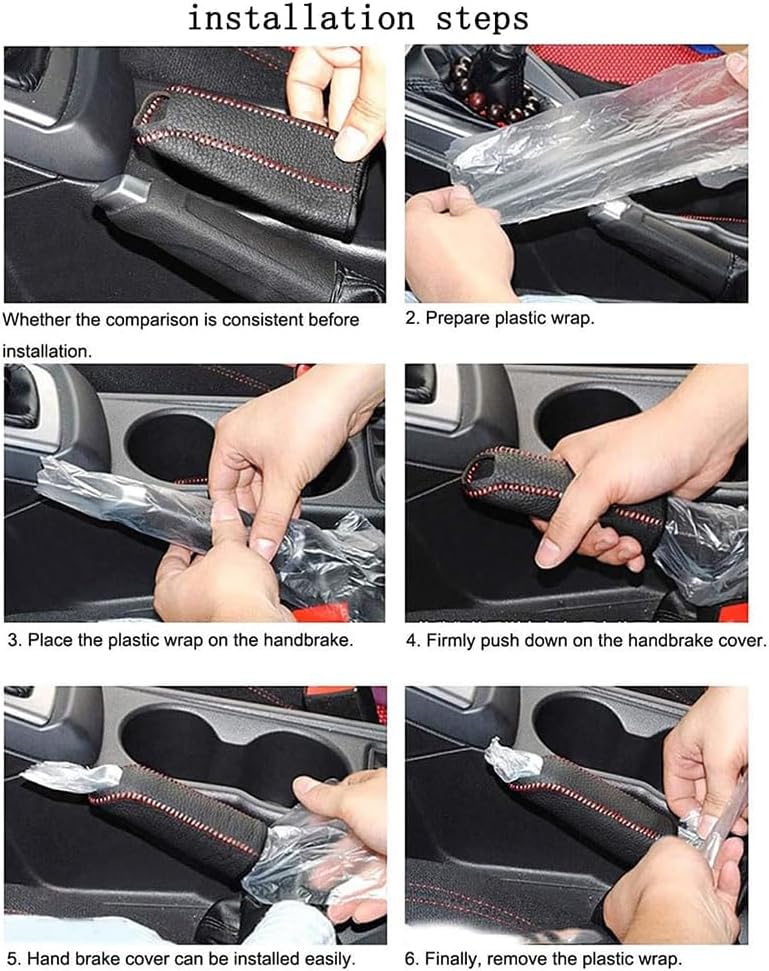 installation steps

Whether the comparison is consistent before installation.

2. Prepare plastic wrap.

3. Place the plastic wrap on the handbrake.

4. Firmly push down on the handbrake cover.

5. Hand brake cover can be installed easily.

6. Finally, remove the plastic wrap.